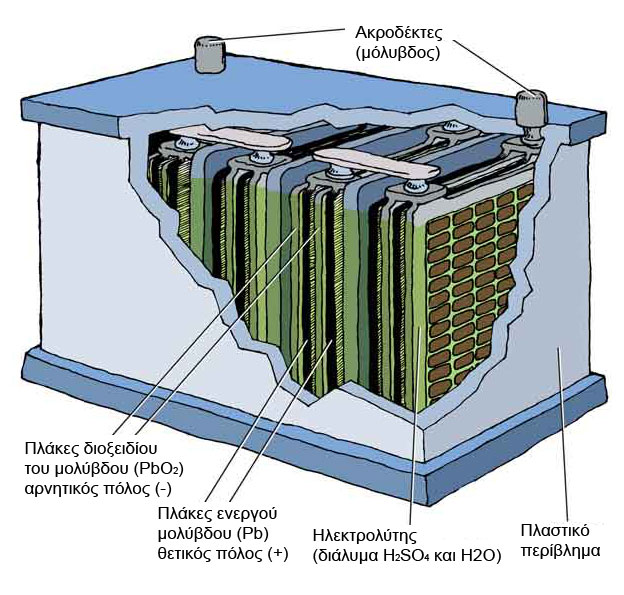 Ακροδέκτες
(μόλυβδος)

Πλάκες διοξειδίου
του μολύβδου ($PbO_2$)
αρνητικός πόλος (-)

Πλάκες ενεργού
μολύβδου (Pb)
θετικός πόλος (+)

Ηλεκτρολύτης
(διάλυμα $H_2SO_4$ και H2O)

Πλαστικό
περίβλημα